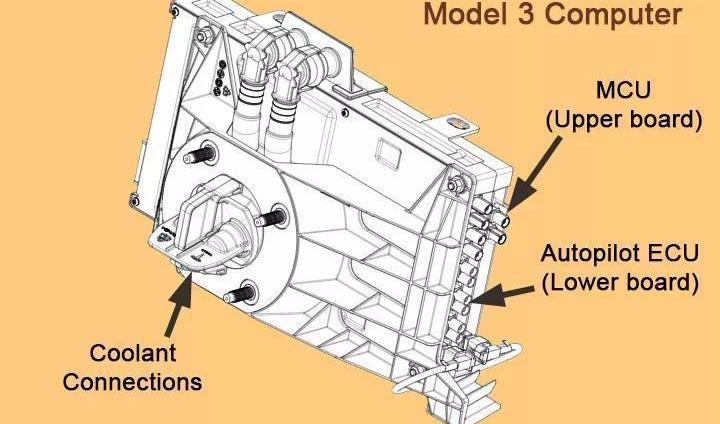 Model 3 Computer

MCU
(Upper board)

Autopilot ECU
(Lower board)

Coolant
Connections