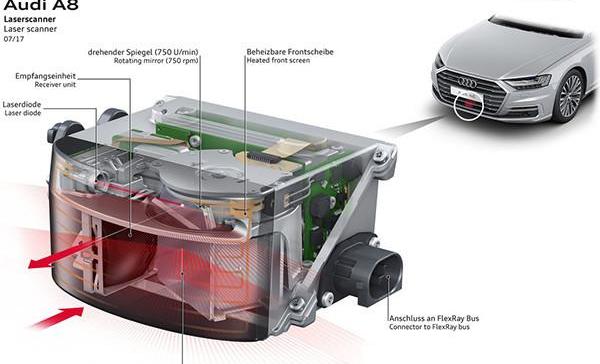 Audi A8
Laserscanner
Laser scanner
07/17

drehender Spiegel (750 U/min)
Rotating mirror (750 rpm)

Beheizbare Frontscheibe
Heated front screen

Empfangseinheit
Receiver unit

Laserdiode
Laser diode

Anschluss an FlexRay Bus
Connector to FlexRay bus